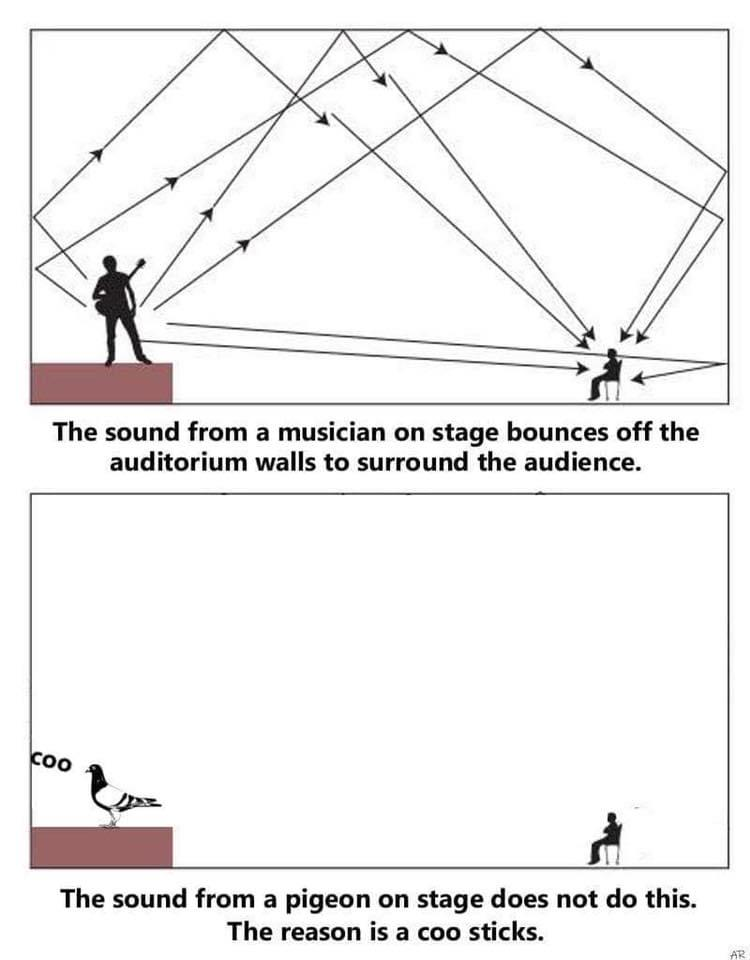 The sound from a musician on stage bounces off the auditorium walls to surround the audience.

COO

The sound from a pigeon on stage does not do this. The reason is a coo sticks.

AR